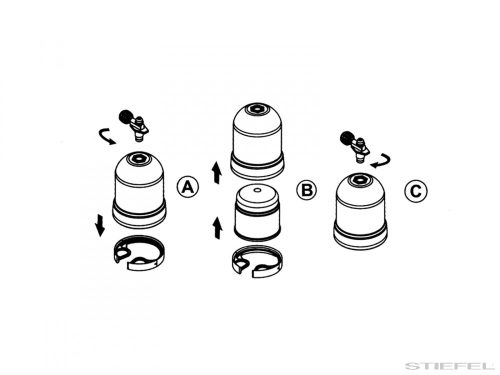 A

B

C

STIEFEL